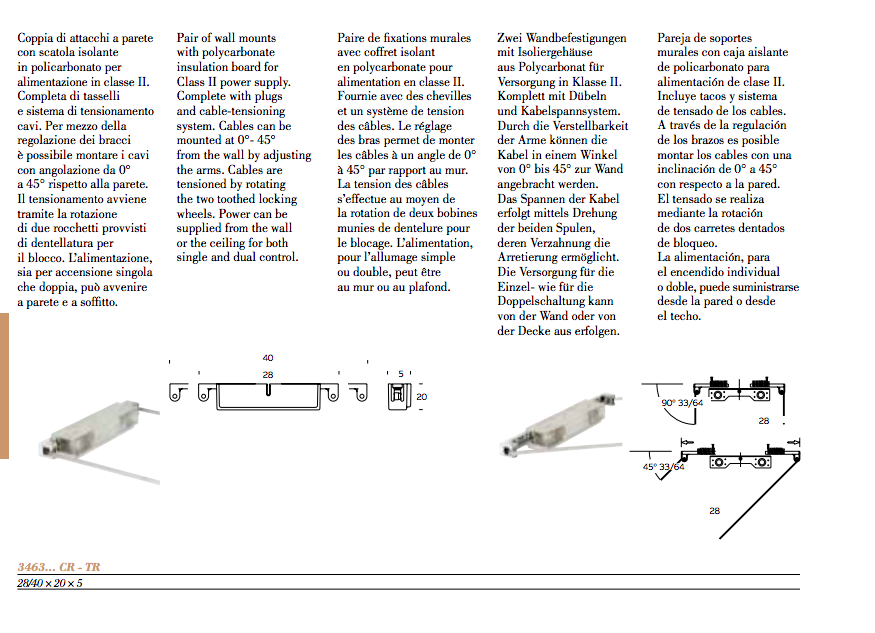 Coppia di attacchi a parete con scatola isolante in policarbonato per alimentazione in classe II. Completa di tasselli e sistema di tensionamento cavi. Per mezzo della regolazione dei bracci è possibile montare i cavi con angolazione da 0° a 45° rispetto alla parete. Il tensionamento avviene tramite la rotazione di due rocchetti provvisti di dentellatura per il blocco. L'alimentazione, sia per accensione singola che doppia, può avvenire a parete e a soffitto.

Pair of wall mounts with polycarbonate insulation board for Class II power supply. Complete with plugs and cable-tensioning system. Cables can be mounted at 0°- 45° from the wall by adjusting the arms. Cables are tensioned by rotating the two toothed locking wheels. Power can be supplied from the wall or the ceiling for both single and dual control.

Paire de fixations murales avec coffret isolant en polycarbonate pour alimentation en classe II. Fournie avec des chevilles et un système de tension des câbles. Le réglage des bras permet de monter les câbles à un angle de 0° à 45° par rapport au mur. La tension des câbles s'effectue au moyen de la rotation de deux bobines munies de dentelure pour le blocage. L'alimentation, pour l'allumage simple ou double, peut être au mur ou au plafond.

Zwei Wandbefestigungen mit Isoliergehäuse aus Polycarbonat für Versorgung in Klasse II. Komplett mit Dübeln und Kabelspannsystem. Durch die Verstellbarkeit der Arme können die Kabel in einem Winkel von 0° bis 45° zur Wand angebracht werden. Das Spannen der Kabel erfolgt mittels Drehung der beiden Spulen, deren Verzahnung die Arretierung ermöglicht. Die Versorgung für die Einzel- wie für die Doppelschaltung kann von der Wand oder von der Decke aus erfolgen.

Pareja de soportes murales con caja aislante de policarbonato para alimentación de clase II. Incluye tacos y sistema de tensado de los cables. A través de la regulación de los brazos es posible montar los cables con una inclinación de 0° a 45° con respecto a la pared. El tensado se realiza mediante la rotación de dos carretes dentados de bloqueo. La alimentación, para el encendido individual o doble, puede suministrarse desde la pared o desde el techo.

40
28
5
20
90° 33/64
28
45° 33/64
28

3463... CR - TR
28/40 × 20 × 5